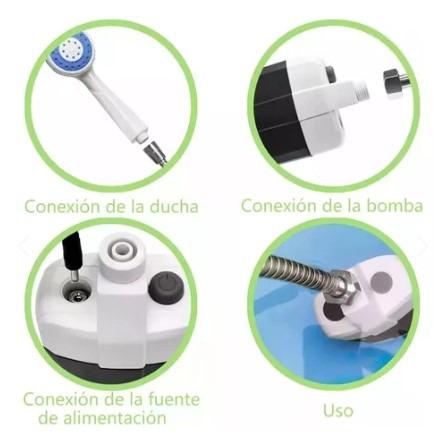 Conexión de la ducha

Conexión de la bomba

Conexión de la fuente de alimentación

Uso